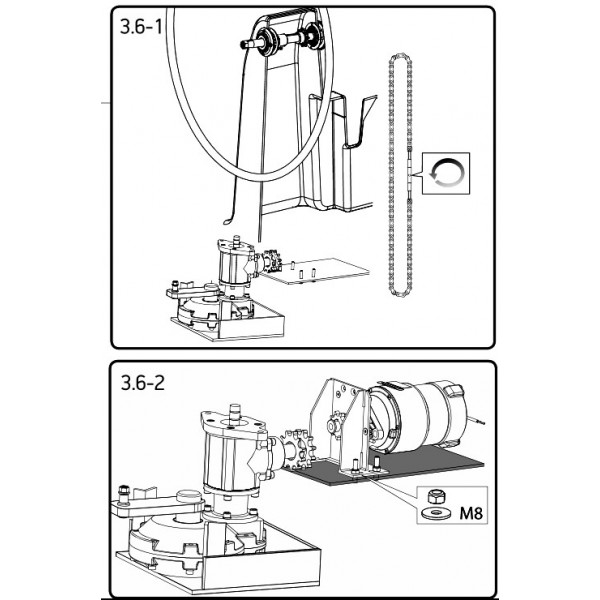 3.6-1

3.6-2

M8