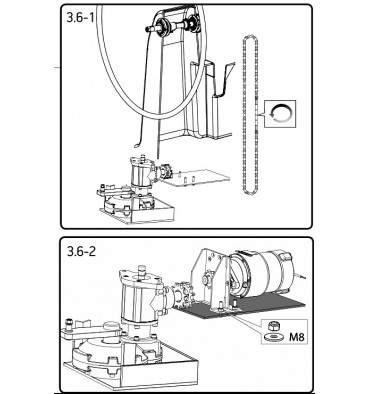 3.6-1

3.6-2

M8